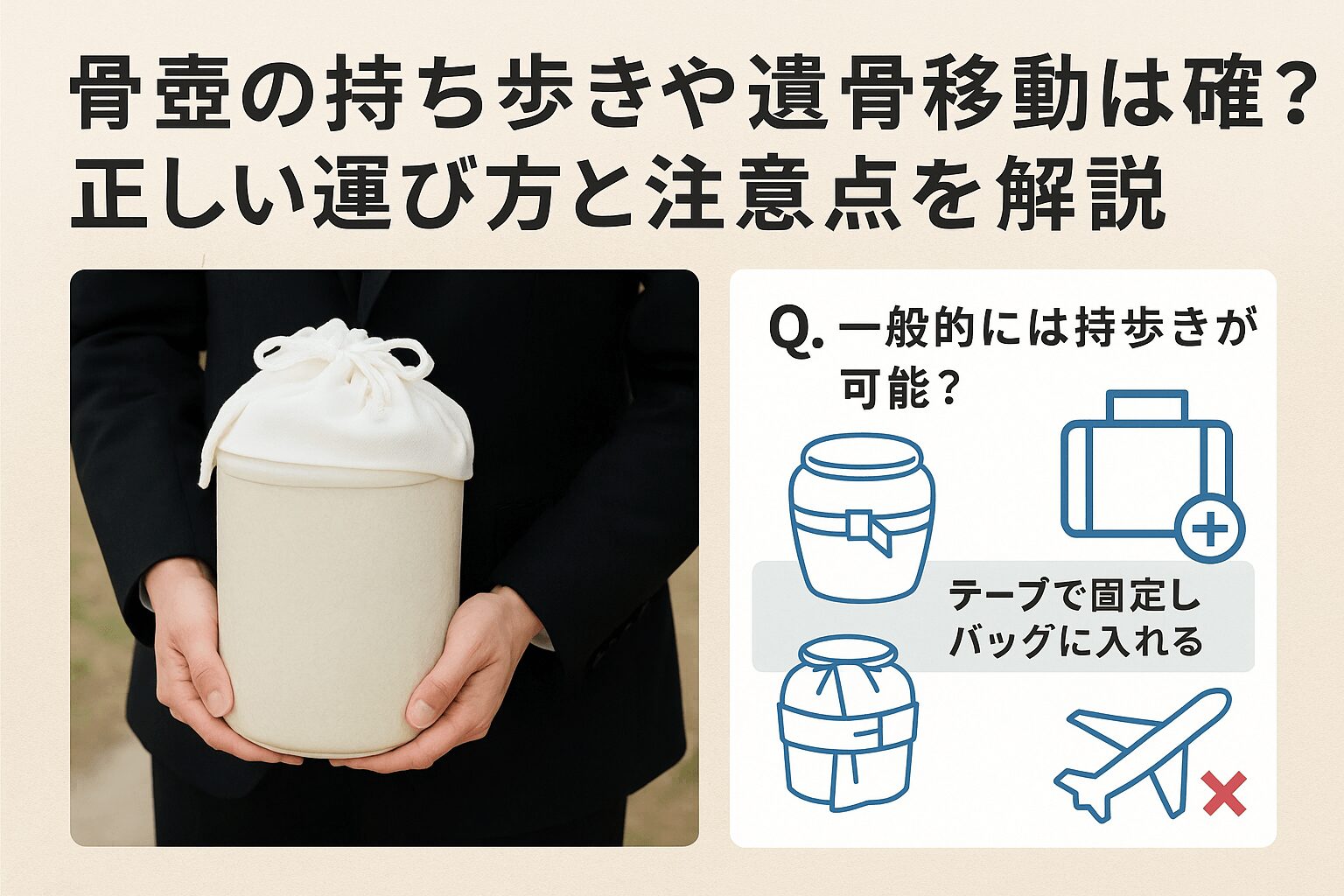 骨壺の持ち歩きや遺骨移動は確?
正しい運び方と注意点を解説

Q. 一般的には持歩きが可能?

テープで固定し
バッグに入れる